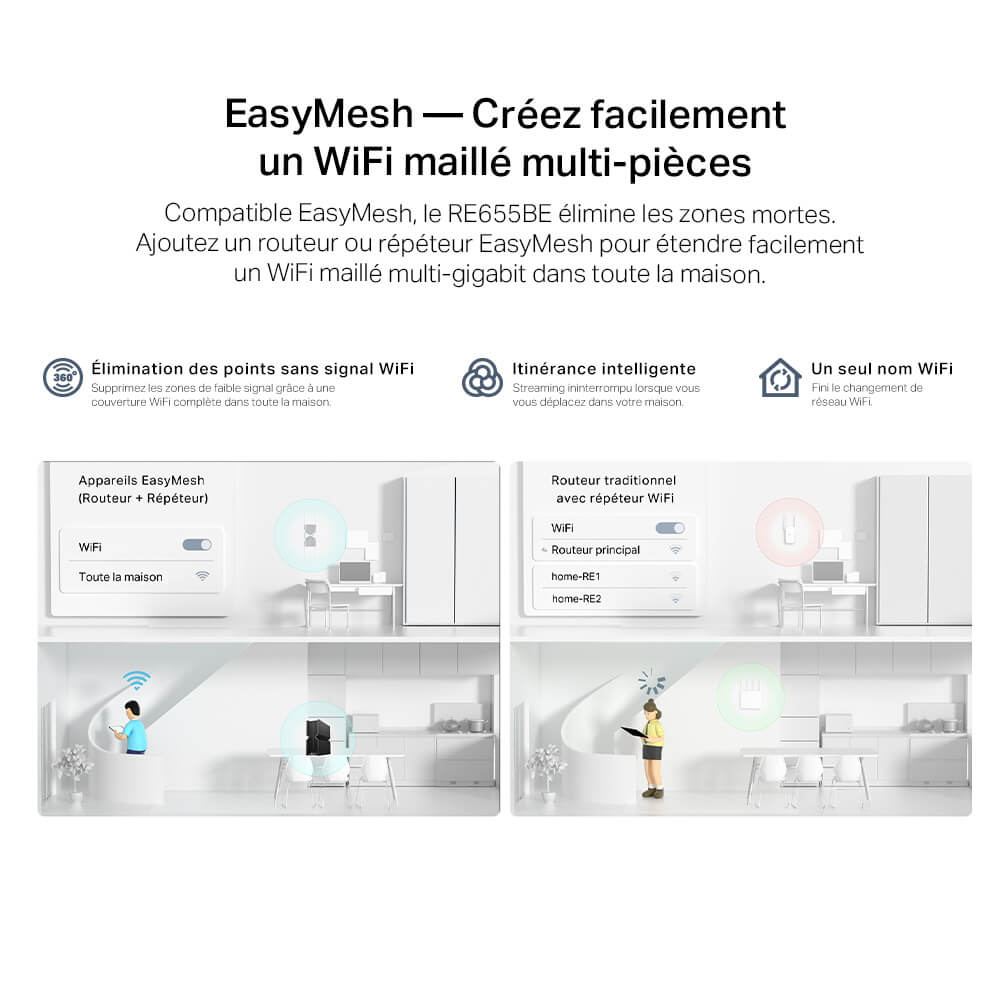 EasyMesh — Créez facilement un WiFi maillé multi-pièces

Compatible EasyMesh, le RE655BE élimine les zones mortes. Ajoutez un routeur ou répéteur EasyMesh pour étendre facilement un WiFi maillé multi-gigabit dans toute la maison.

360°

Élimination des points sans signal WiFi
Supprimez les zones de faible signal grâce à une couverture WiFi complète dans toute la maison.

Itinérance intelligente
Streaming ininterrompu lorsque vous vous déplacez dans votre maison.

Un seul nom WiFi
Fini le changement de réseau WiFi.

Appareils EasyMesh (Routeur + Répéteur)

WiFi

Toute la maison

Routeur traditionnel avec répéteur WiFi

WiFi

Routeur principal

home-RE1

home-RE2