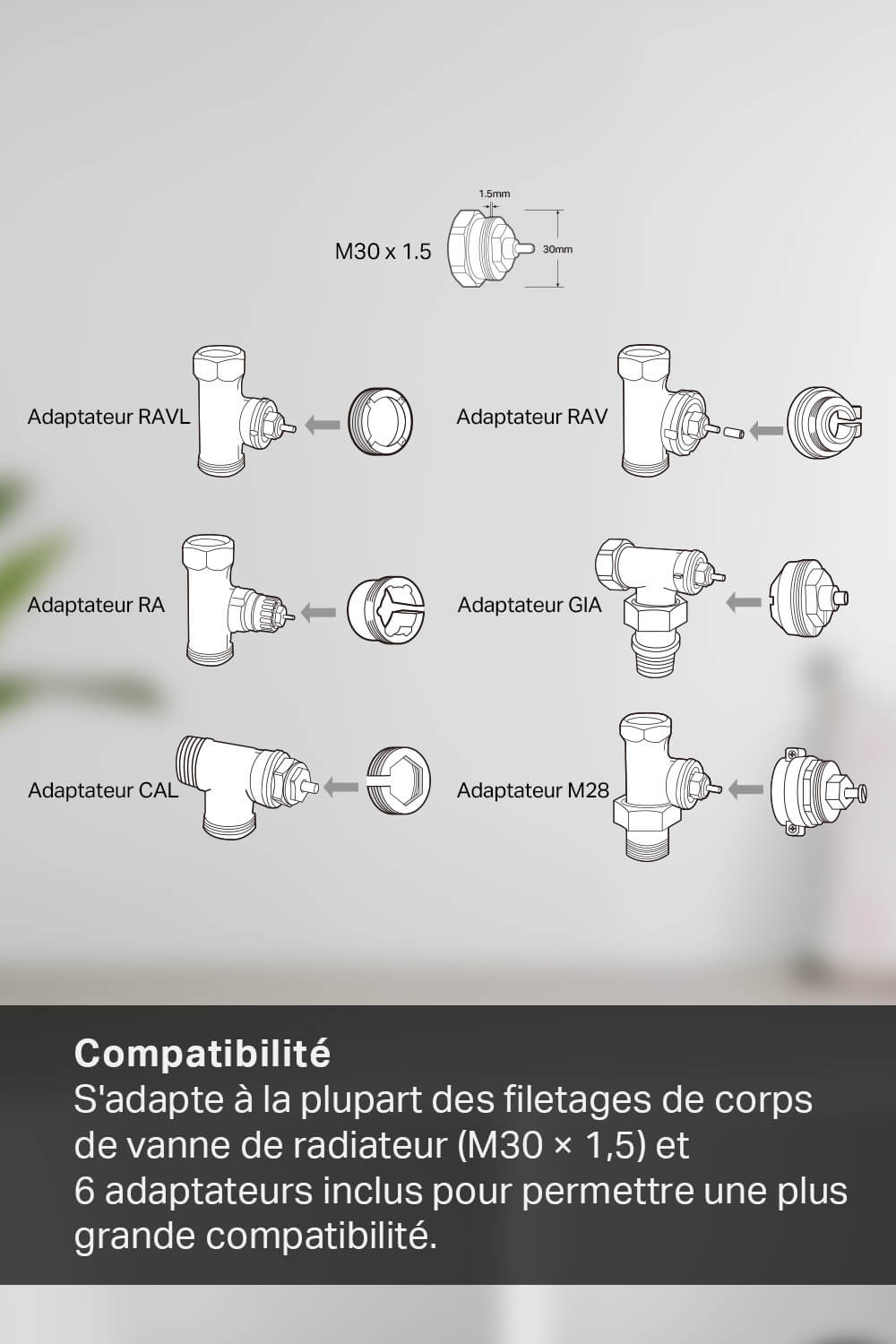 1.5mm

M30 x 1.5

30mm

Adaptateur RAVL

Adaptateur RAV

Adaptateur RA

Adaptateur GIA

Adaptateur CAL

Adaptateur M28

Compatibilité
S'adapte à la plupart des filetages de corps de vanne de radiateur (M30 × 1,5) et 6 adaptateurs inclus pour permettre une plus grande compatibilité.