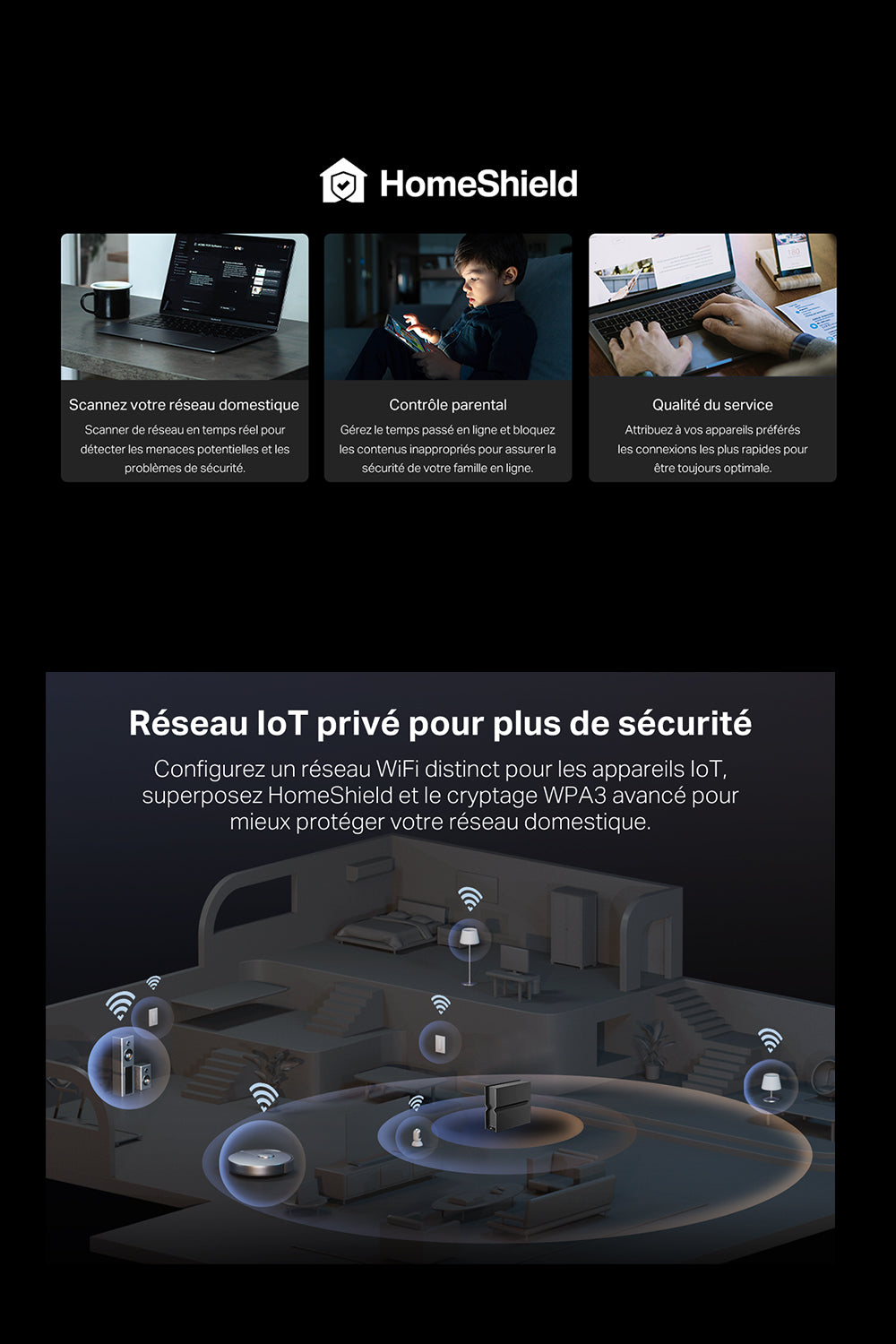 HomeShield

Scannez votre réseau domestique
Scanner de réseau en temps réel pour détecter les menaces potentielles et les problèmes de sécurité.

Contrôle parental
Gérez le temps passé en ligne et bloquez les contenus inappropriés pour assurer la sécurité de votre famille en ligne.

Qualité du service
Attribuez à vos appareils préférés les connexions les plus rapides pour être toujours optimale.

Réseau IoT privé pour plus de sécurité
Configurez un réseau WiFi distinct pour les appareils IoT, superposez HomeShield et le cryptage WPA3 avancé pour mieux protéger votre réseau domestique.