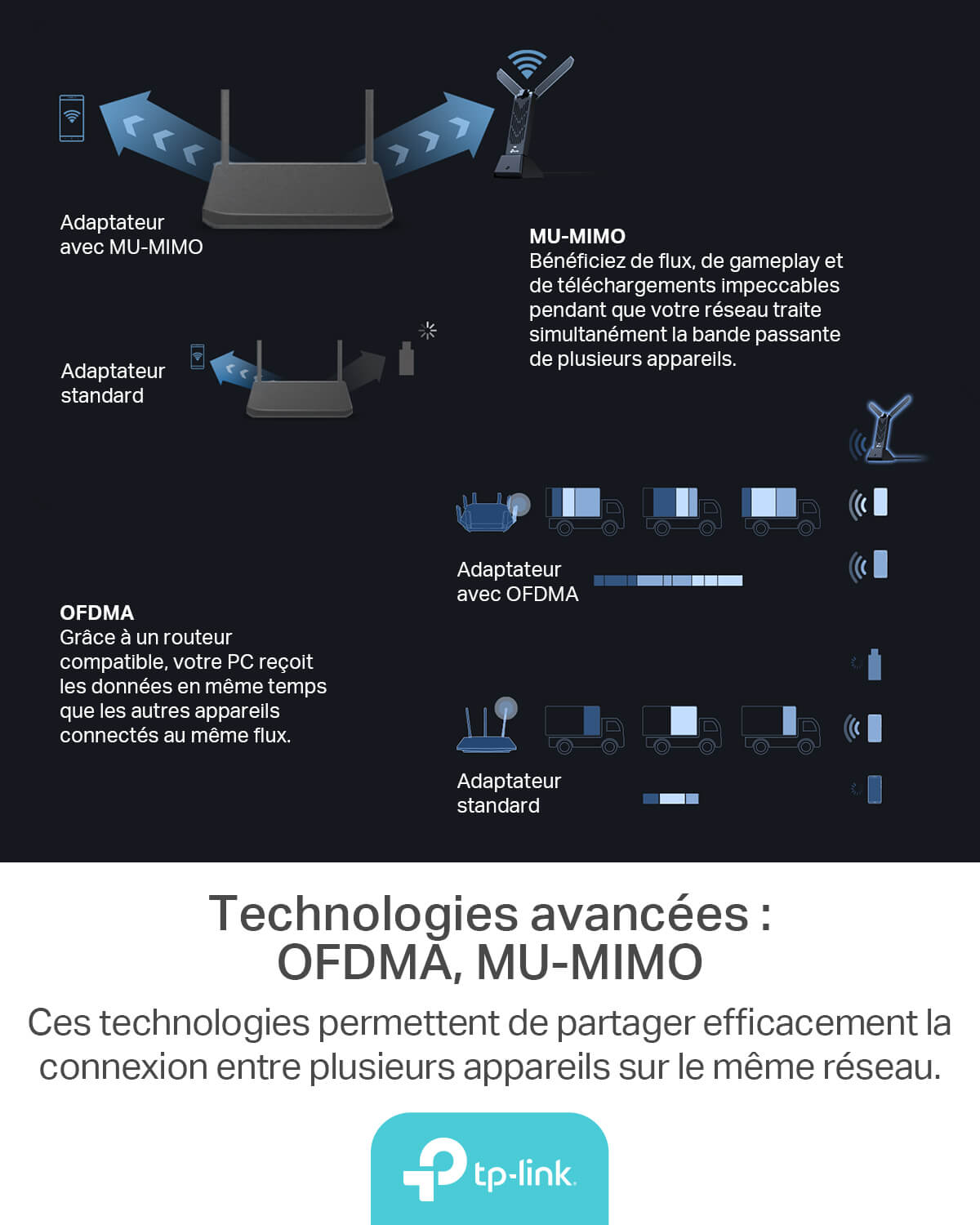 Adaptateur avec MU-MIMO

MU-MIMO
Bénéficiez de flux, de gameplay et de téléchargements impeccables pendant que votre réseau traite simultanément la bande passante de plusieurs appareils.

Adaptateur standard

Adaptateur avec OFDMA

OFDMA
Grâce à un routeur compatible, votre PC reçoit les données en même temps que les autres appareils connectés au même flux.

Adaptateur standard

Technologies avancées : OFDMA, MU-MIMO

Ces technologies permettent de partager efficacement la connexion entre plusieurs appareils sur le même réseau.

tp-link